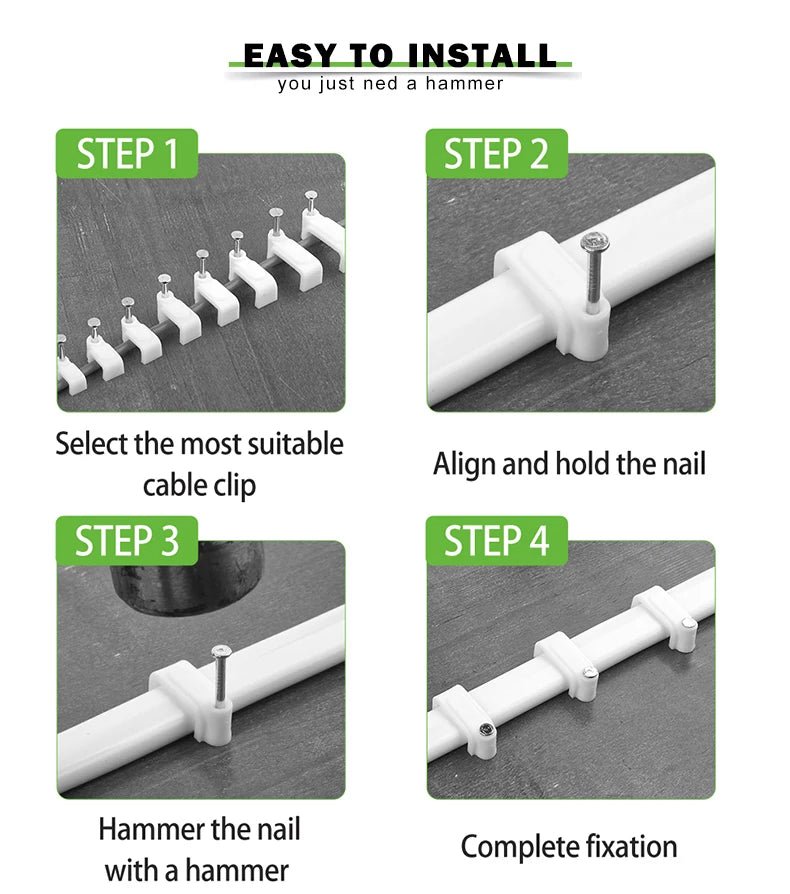 EASY TO INSTALL
you just ned a hammer

STEP 1

Select the most suitable cable clip

STEP 2

Align and hold the nail

STEP 3

Hammer the nail with a hammer

STEP 4

Complete fixation