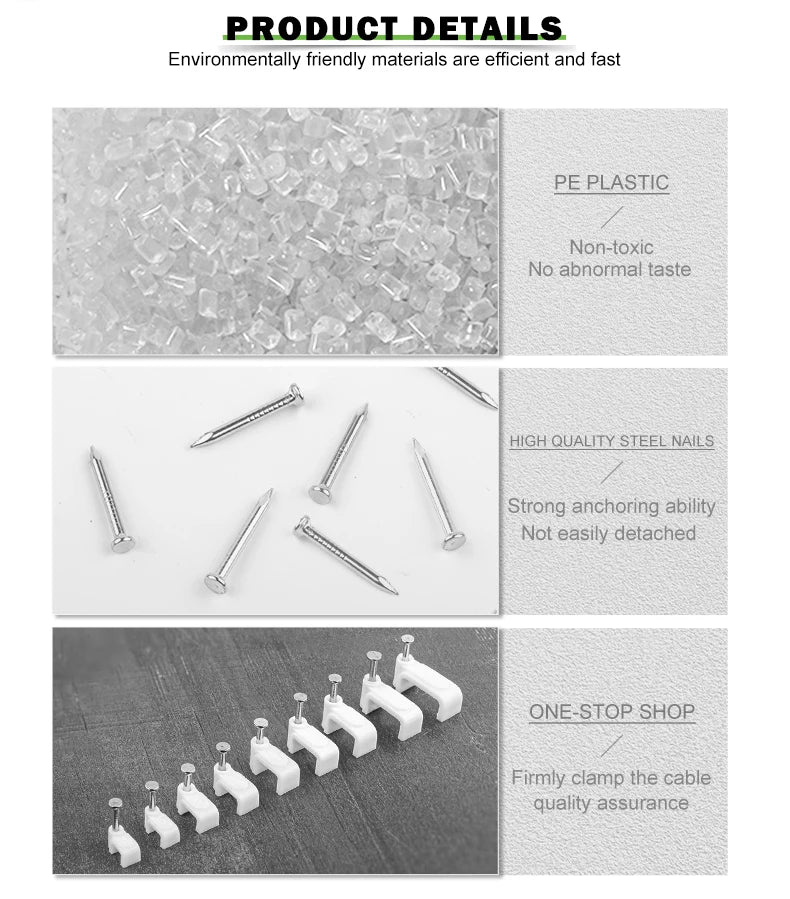 PRODUCT DETAILS
Environmentally friendly materials are efficient and fast

PE PLASTIC
Non-toxic
No abnormal taste

HIGH QUALITY STEEL NAILS
Strong anchoring ability
Not easily detached

ONE-STOP SHOP
Firmly clamp the cable
quality assurance