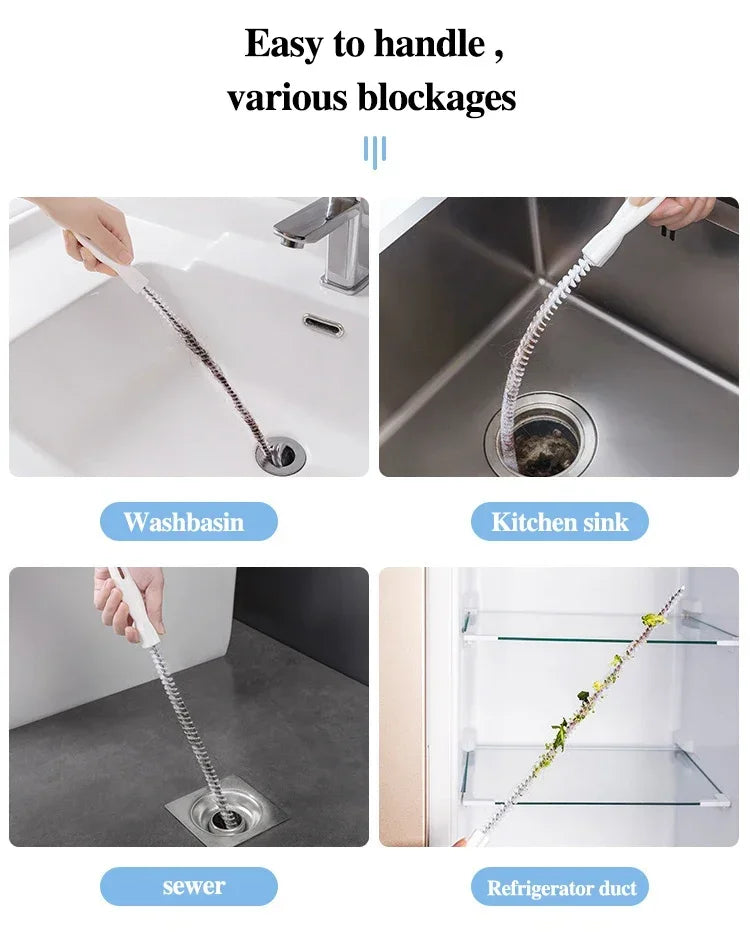 Easy to handle ,
various blockages

Washbasin

Kitchen sink

sewer

Refrigerator duct