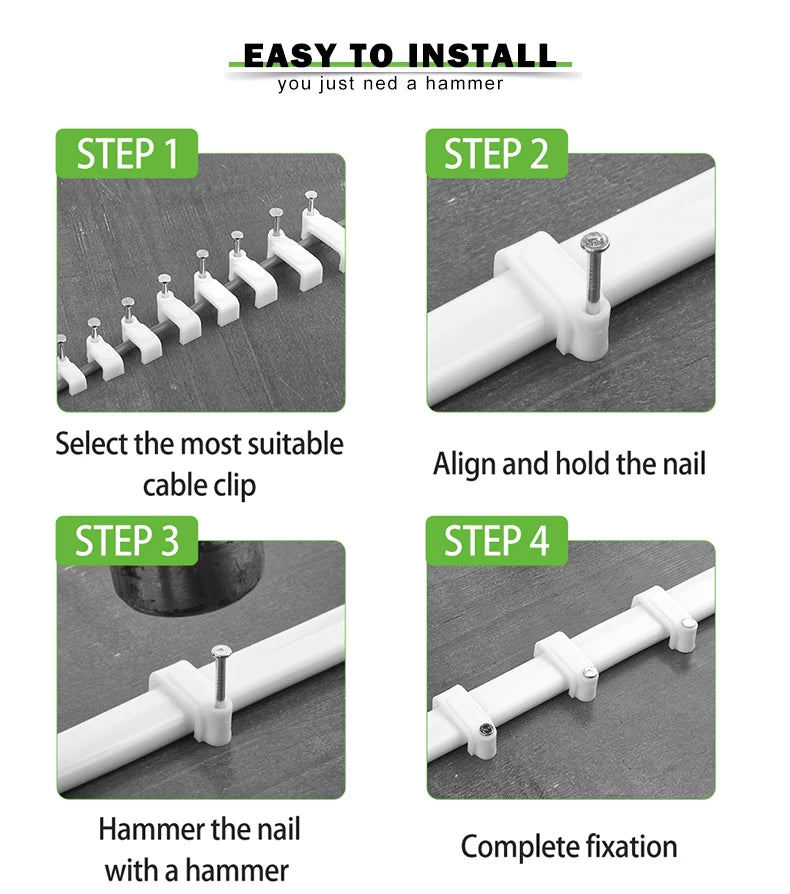 EASY TO INSTALL
you just ned a hammer

STEP 1

Select the most suitable cable clip

STEP 2

Align and hold the nail

STEP 3

Hammer the nail with a hammer

STEP 4

Complete fixation