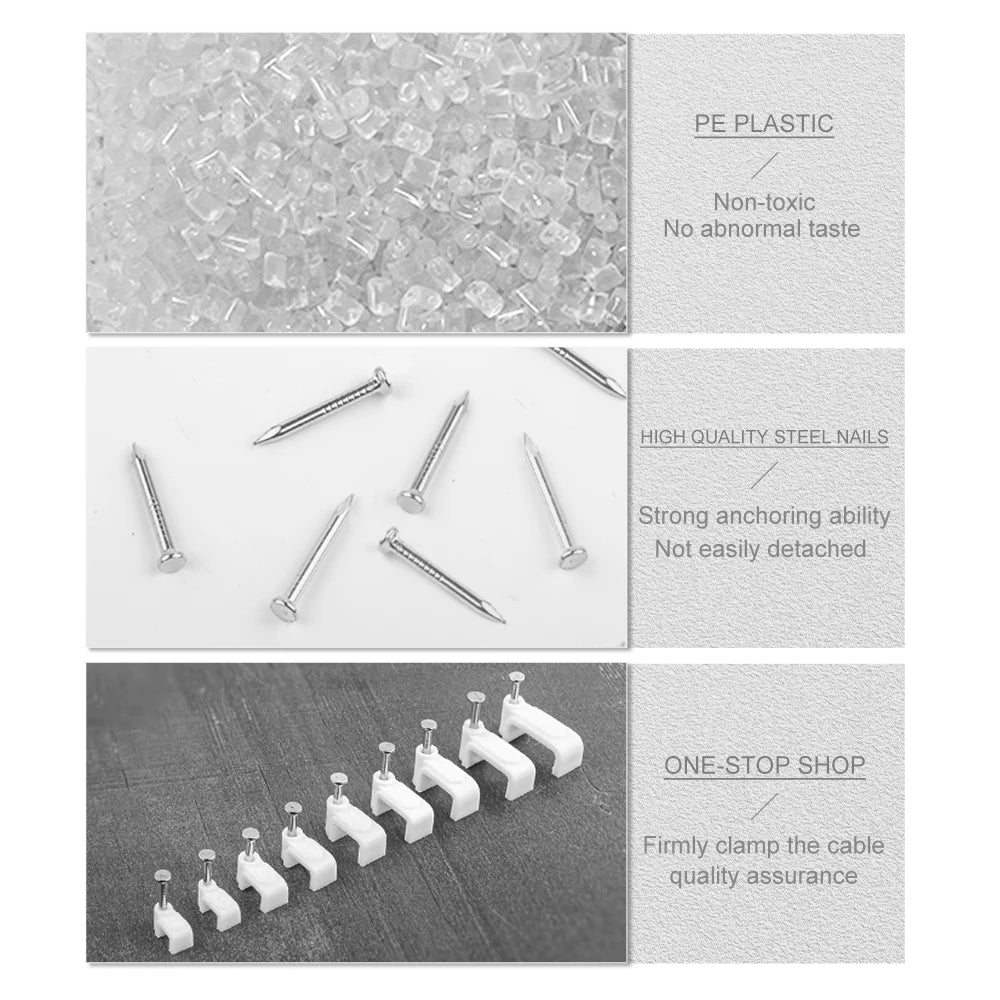 PE PLASTIC

Non-toxic
No abnormal taste

HIGH QUALITY STEEL NAILS

Strong anchoring ability
Not easily detached

ONE-STOP SHOP

Firmly clamp the cable
quality assurance