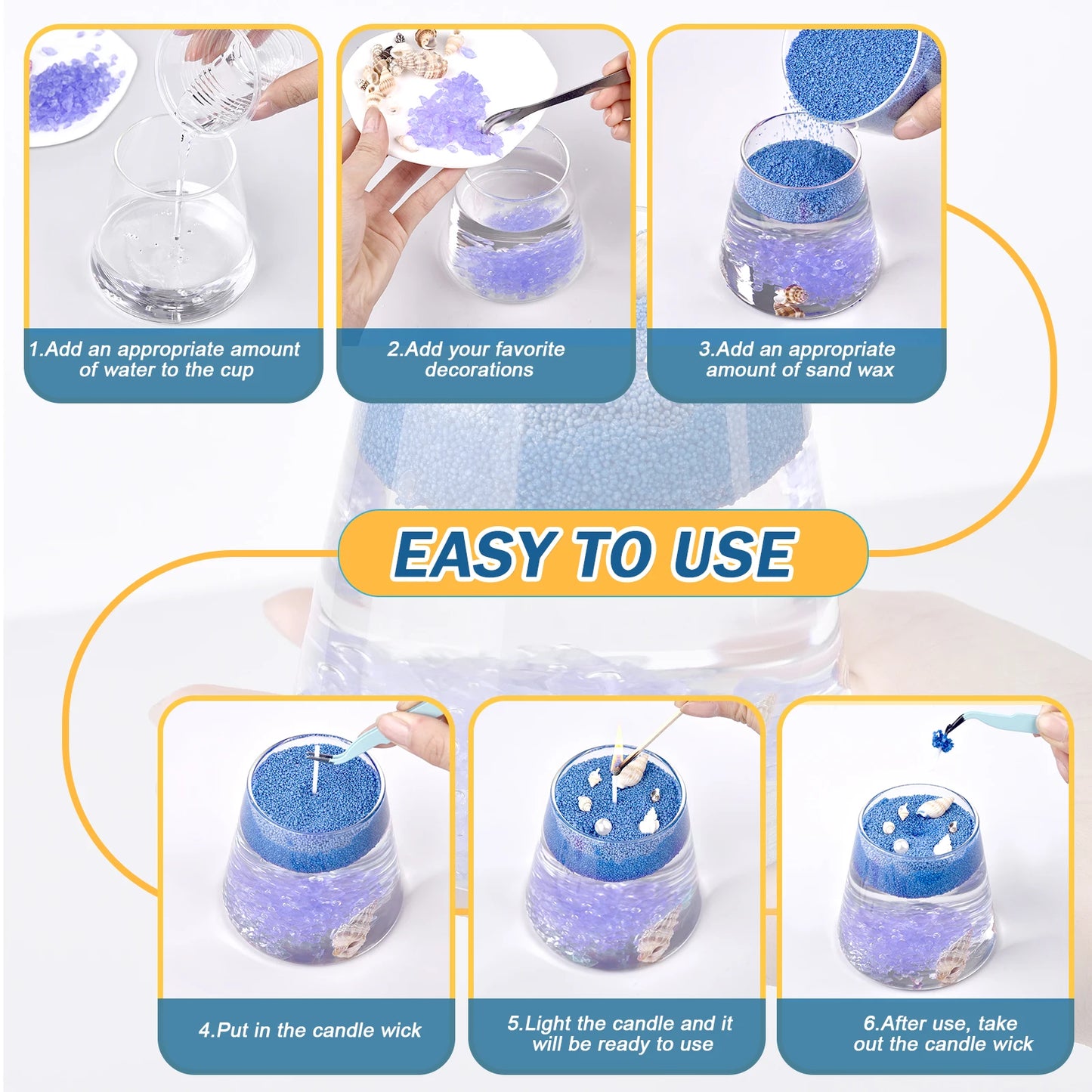 1.Add an appropriate amount of water to the cup

2.Add your favorite decorations

3.Add an appropriate amount of sand wax

EASY TO USE

4.Put in the candle wick

5.Light the candle and it will be ready to use

6.After use, take out the candle wick