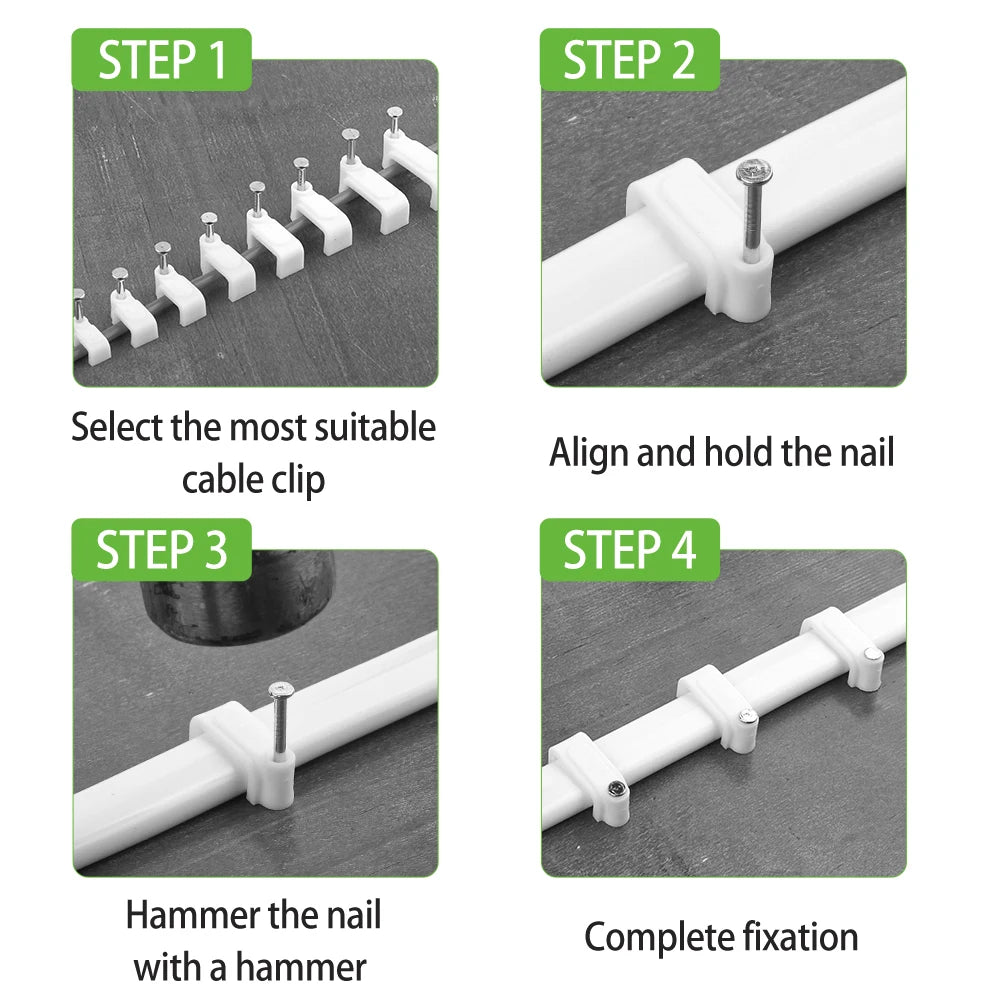 STEP 1

Select the most suitable cable clip

STEP 2

Align and hold the nail

STEP 3

Hammer the nail with a hammer

STEP 4

Complete fixation