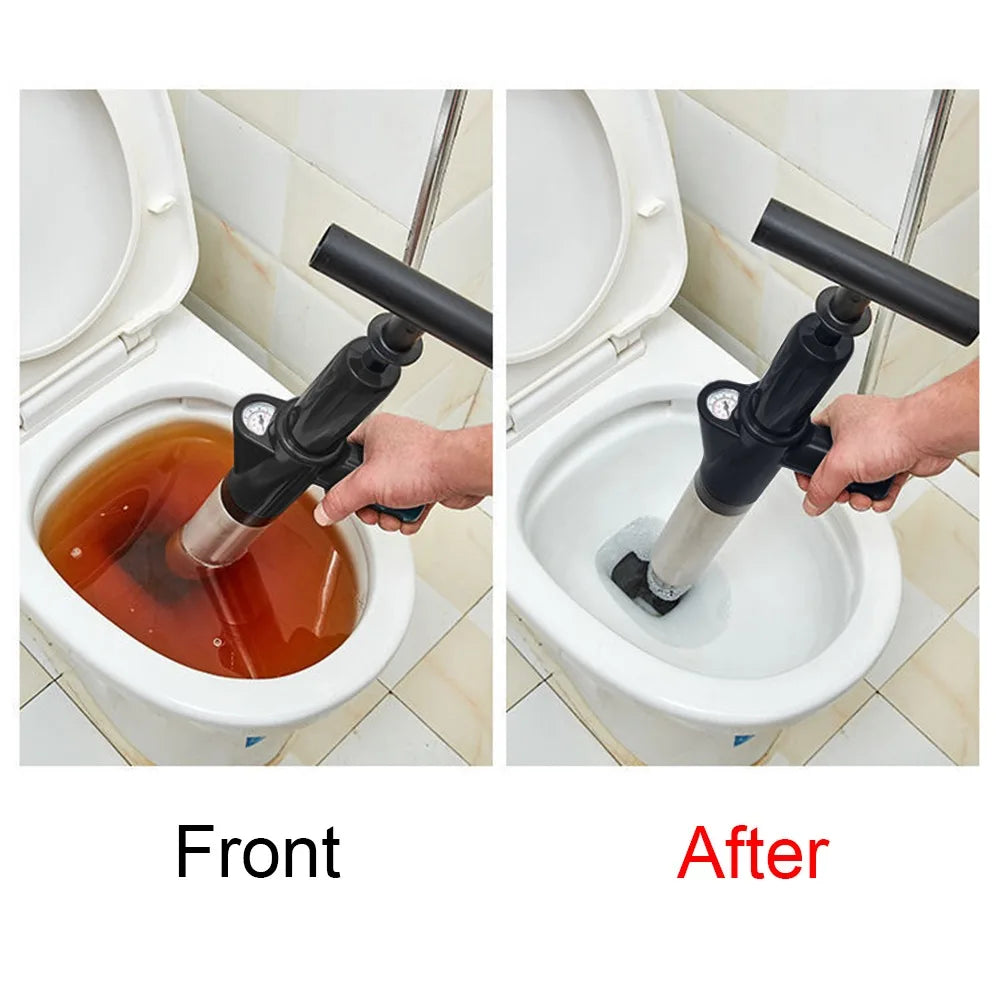 Front

After