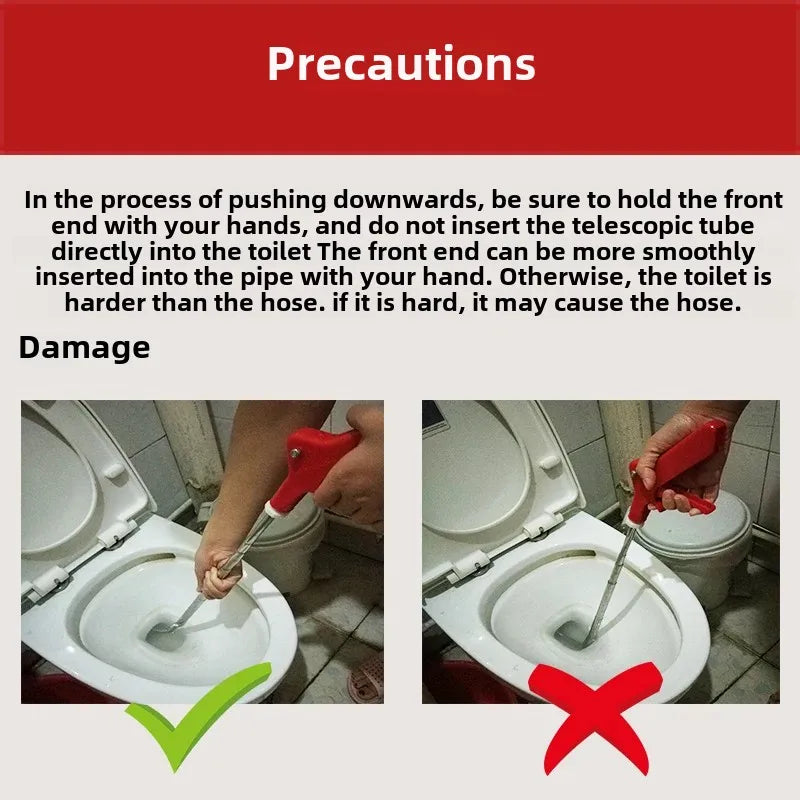 Precautions

In the process of pushing downwards, be sure to hold the front end with your hands, and do not insert the telescopic tube directly into the toilet The front end can be more smoothly inserted into the pipe with your hand. Otherwise, the toilet is harder than the hose. if it is hard, it may cause the hose.

Damage